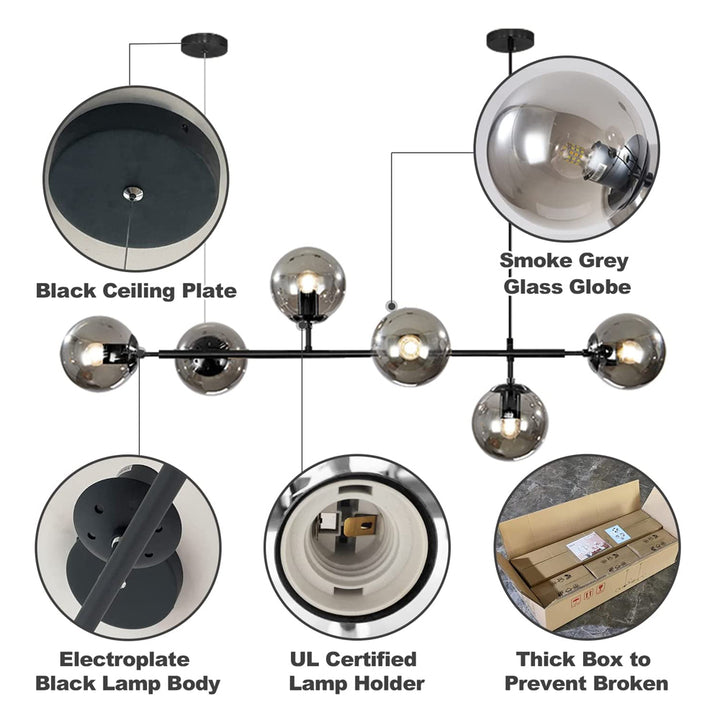 Black Ceiling Plate

Smoke Grey Glass Globe

Electroplate Black Lamp Body

UL Certified Lamp Holder

Thick Box to Prevent Broken